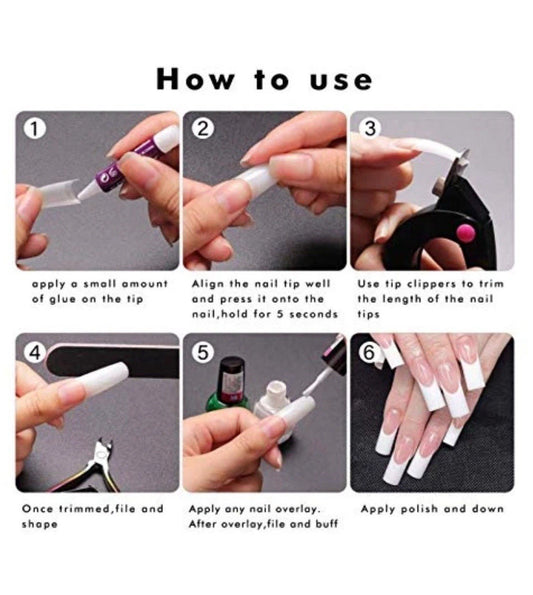 How to use

1

apply a small amount of glue on the tip

2

Align the nail tip well and press it onto the nail,hold for 5 seconds

3

Use tip clippers to trim the length of the nail tips

4

Once trimmed,file and shape

5

Apply any nail overlay. After overlay,file and buff

6

Apply polish and down