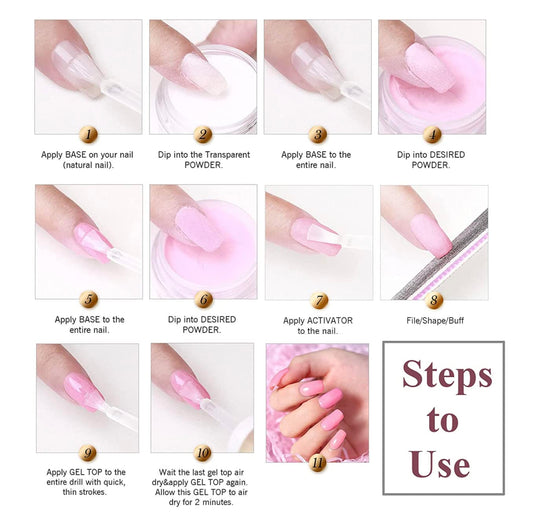 1
Apply BASE on your nail (natural nail).

2
Dip into the Transparent POWDER.

3
Apply BASE to the entire nail.

4
Dip into DESIRED POWDER.

5
Apply BASE to the entire nail.

6
Dip into DESIRED POWDER.

7
Apply ACTIVATOR to the nail.

8
File/Shape/Buff

9
Apply GEL TOP to the entire drill with quick, thin strokes.

10
Wait the last gel top air dry&apply GEL TOP again. Allow this GEL TOP to air dry for 2 minutes.

11

Steps to Use