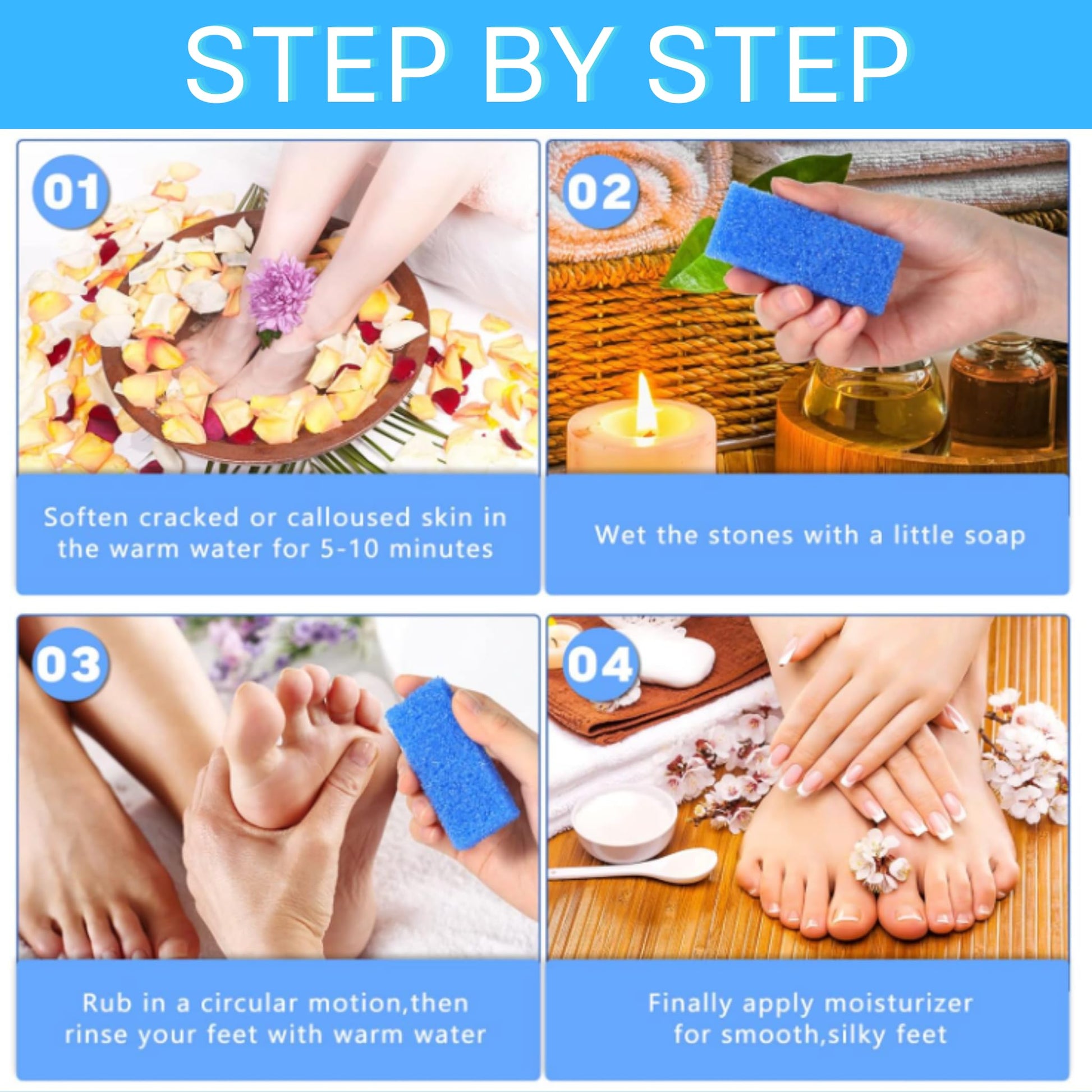 STEP BY STEP

01

Soften cracked or calloused skin in the warm water for 5-10 minutes

02

Wet the stones with a little soap

03

Rub in a circular motion,then rinse your feet with warm water

04

Finally apply moisturizer for smooth,silky feet